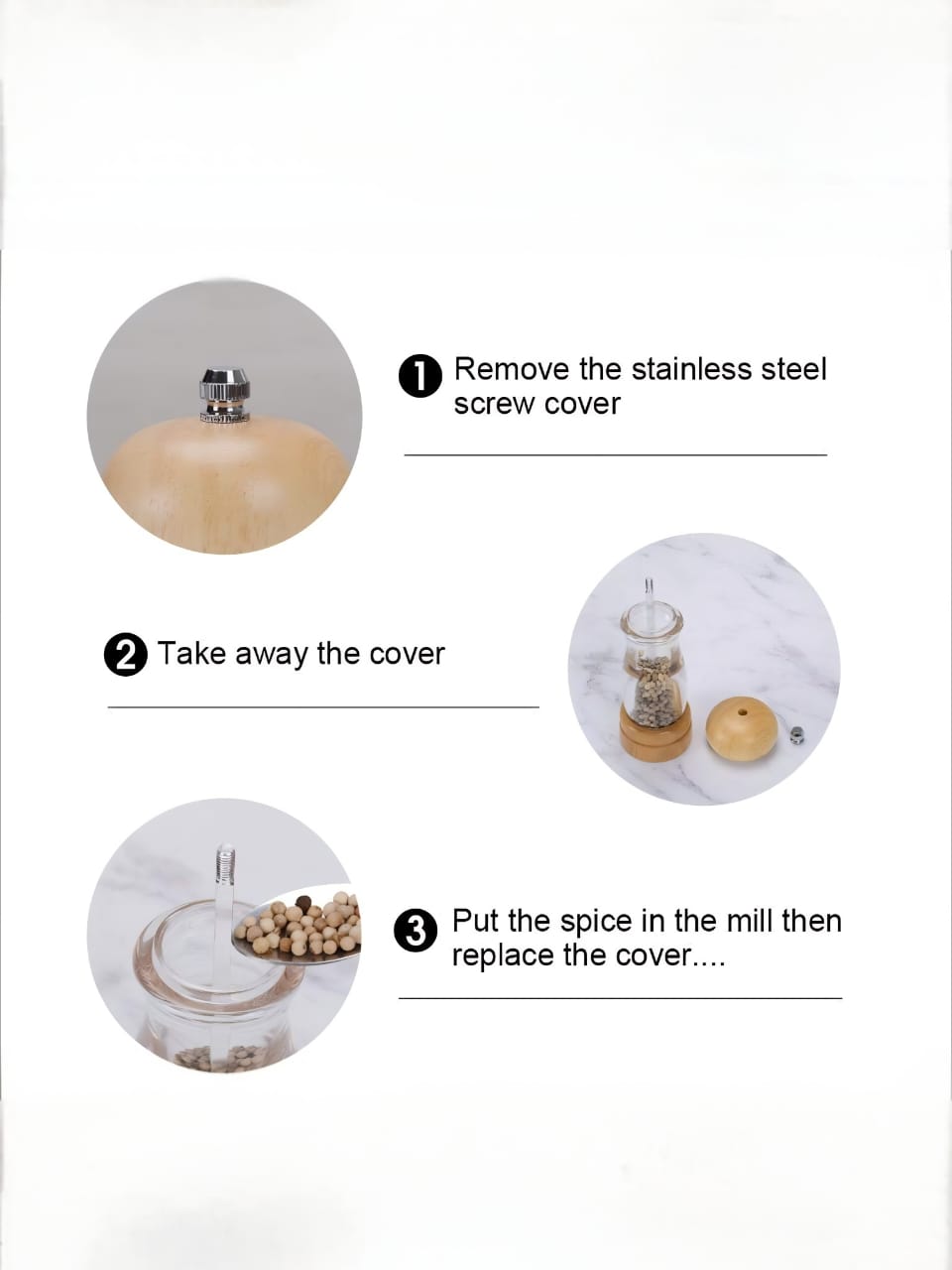 1 Remove the stainless steel screw cover

2 Take away the cover

3 Put the spice in the mill then replace the cover....